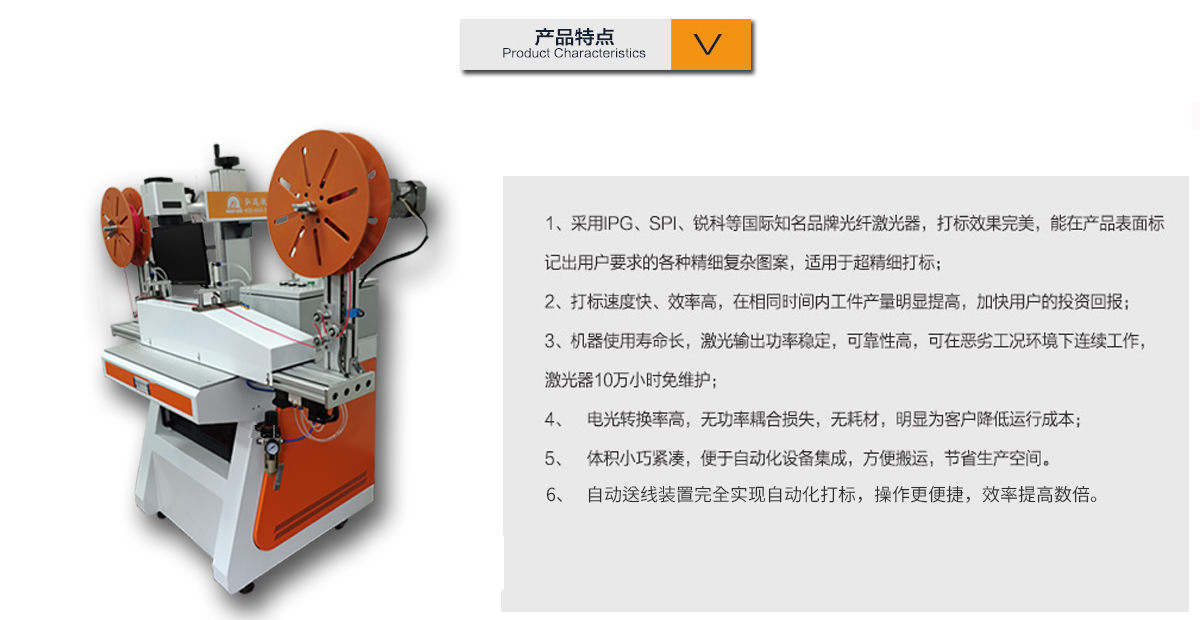 产品特点
Product Characteristics

1、采用IPG、SPI、锐科等国际知名品牌光纤激光器，打标效果完美，能在产品表面标记出用户要求的各种精细复杂图案，适用于超精细打标；

2、打标速度快、效率高，在相同时间内工件产量明显提高，加快用户的投资回报；

3、机器使用寿命长，激光输出功率稳定，可靠性高，可在恶劣工况环境下连续工作，激光器10万小时免维护；

4、 电光转换率高，无功率耦合损失，无耗材，明显为客户降低运行成本；

5、 体积小巧紧凑，便于自动化设备集成，方便搬运，节省生产空间。

6、 自动送线装置完全实现自动化打标，操作更便捷，效率提高数倍。